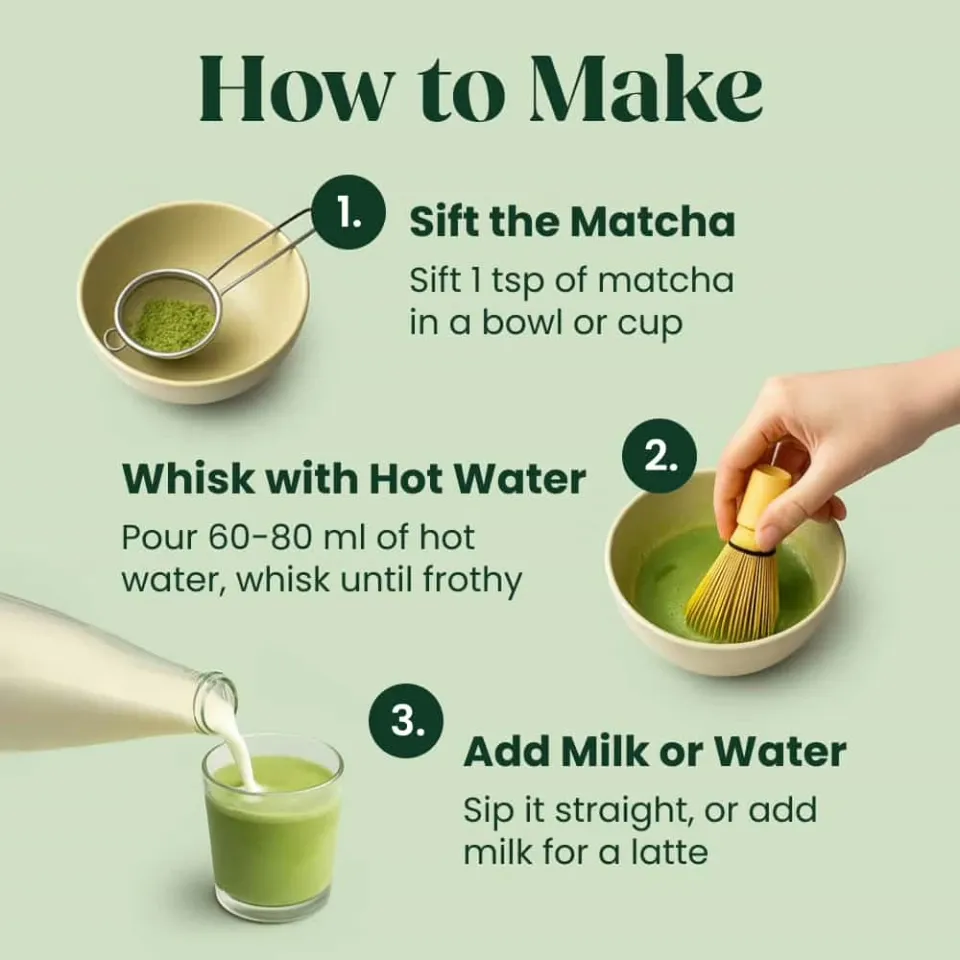 How to Make

1. Sift the Matcha
Sift 1 tsp of matcha in a bowl or cup

2. Whisk with Hot Water
Pour 60-80 ml of hot water, whisk until frothy

3. Add Milk or Water
Sip it straight, or add milk for a latte